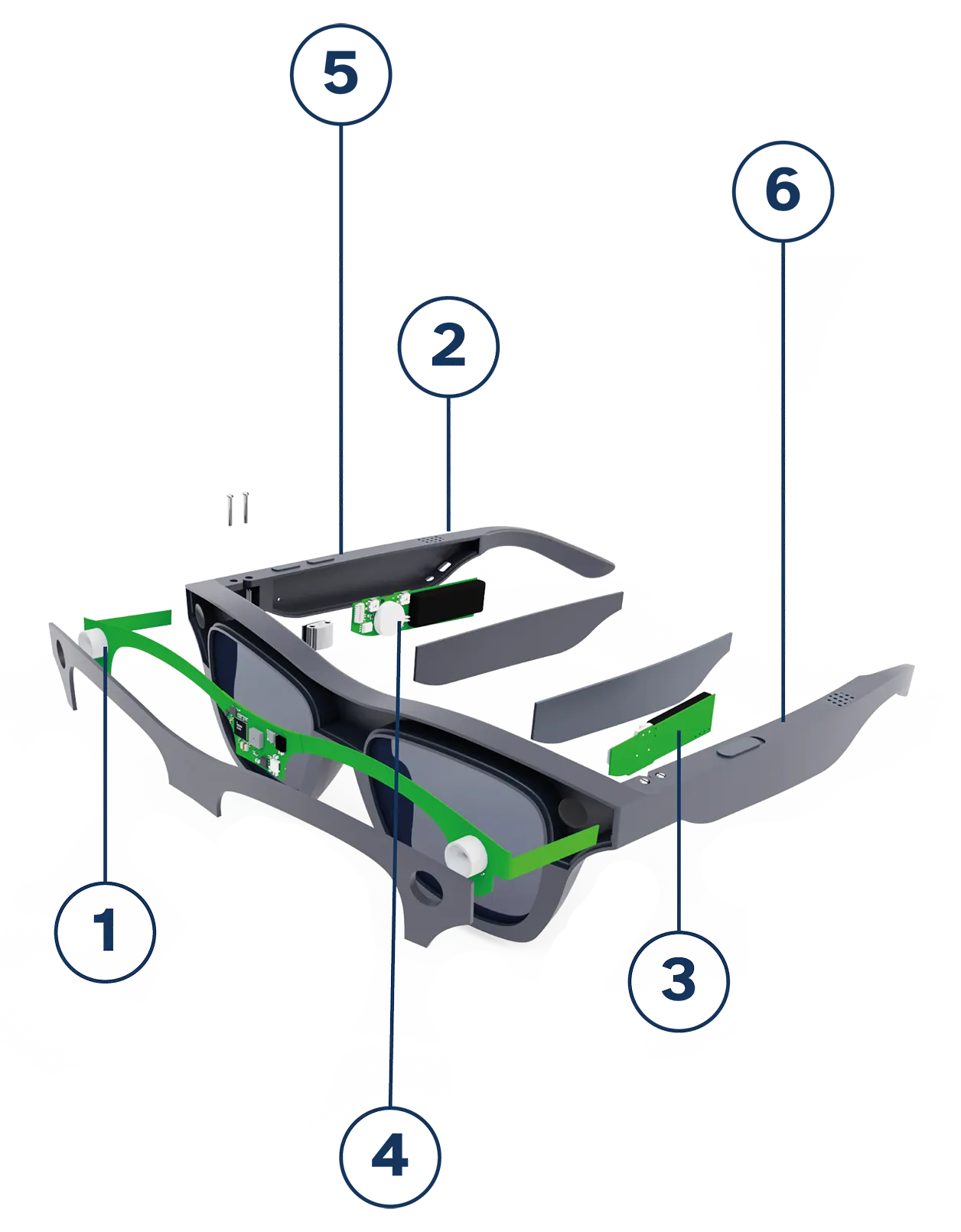 5
6
2
1
3
4