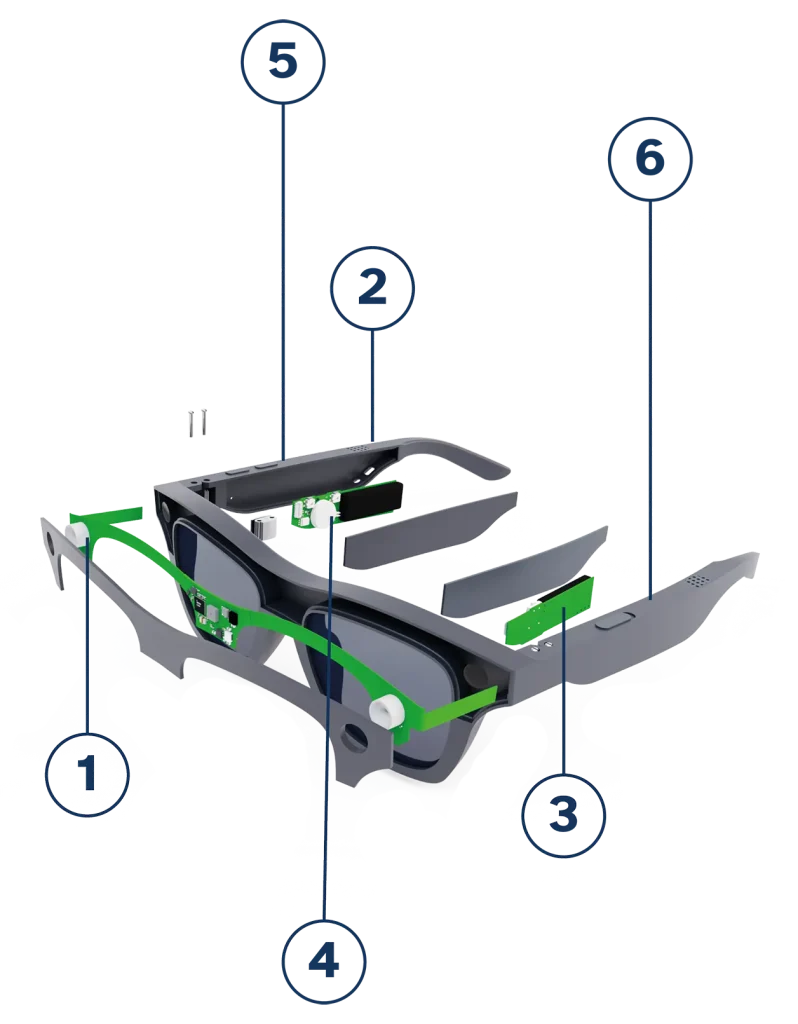 5

6

2

1

3

4